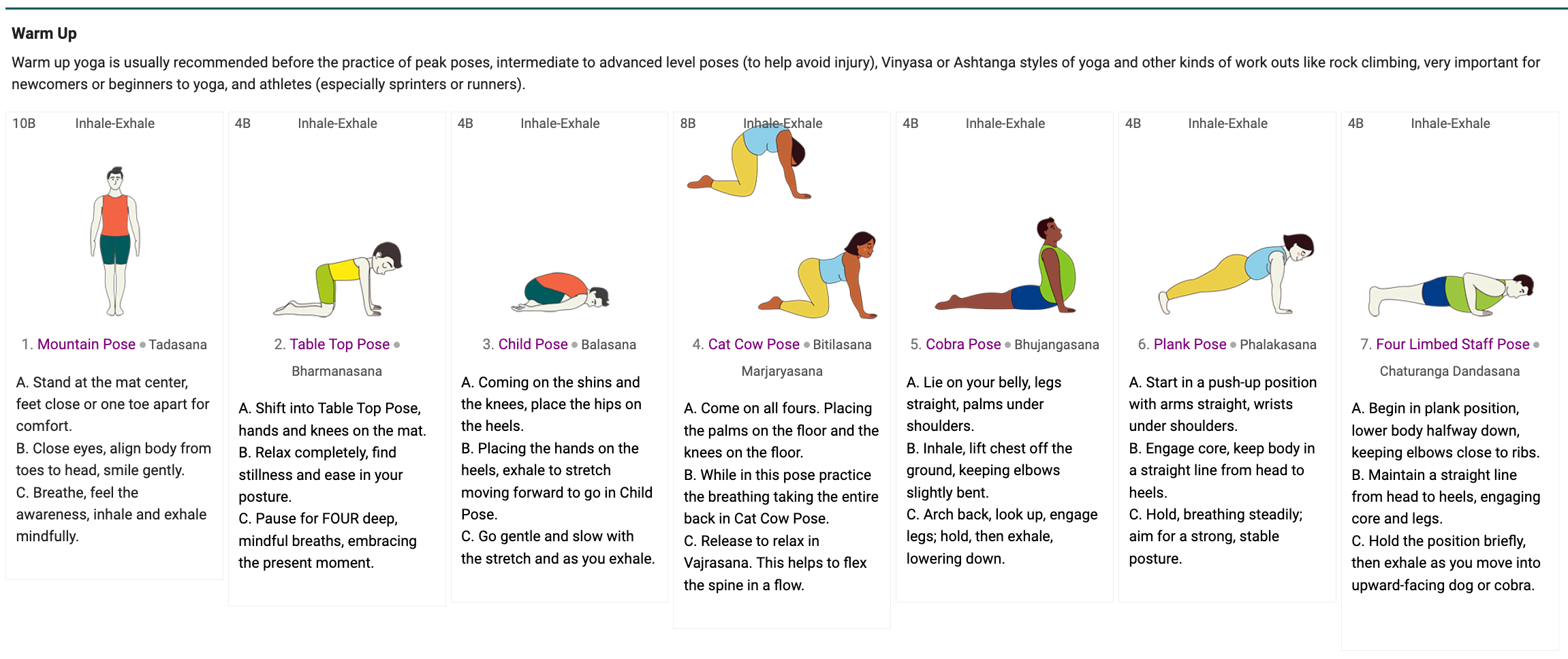 Warm Up

Warm up yoga is usually recommended before the practice of peak poses, intermediate to advanced level poses (to help avoid injury), Vinyasa or Ashtanga styles of yoga and other kinds of work outs like rock climbing, very important for newcomers or beginners to yoga, and athletes (especially sprinters or runners).

10B Inhale-Exhale

1. Mountain Pose • Tadasana

A. Stand at the mat center, feet close or one toe apart for comfort.
B. Close eyes, align body from toes to head, smile gently.
C. Breathe, feel the awareness, inhale and exhale mindfully.

4B Inhale-Exhale

2. Table Top Pose • Bharmanasana

A. Shift into Table Top Pose, hands and knees on the mat.
B. Relax completely, find stillness and ease in your posture.
C. Pause for FOUR deep, mindful breaths, embracing the present moment.

4B Inhale-Exhale

3. Child Pose • Balasana

A. Coming on the shins and the knees, place the hips on the heels.
B. Placing the hands on the heels, exhale to stretch moving forward to go in Child Pose.
C. Go gentle and slow with the stretch and as you exhale.

8B Inhale-Exhale

4. Cat Cow Pose • Bitilasana Marjaryasana

A. Come on all fours. Placing the palms on the floor and the knees on the floor.
B. While in this pose practice the breathing taking the entire back in Cat Cow Pose.
C. Release to relax in Vajrasana. This helps to flex the spine in a flow.

4B Inhale-Exhale

5. Cobra Pose • Bhujangasana

A. Lie on your belly, legs straight, palms under shoulders.
B. Inhale, lift chest off the ground, keeping elbows slightly bent.
C. Arch back, look up, engage legs; hold, then exhale, lowering down.

4B Inhale-Exhale

6. Plank Pose • Phalakasana

A. Start in a push-up position with arms straight, wrists under shoulders.
B. Engage core, keep body in a straight line from head to heels.
C. Hold, breathing steadily; aim for a strong, stable posture.

4B Inhale-Exhale

7. Four Limbed Staff Pose • Chaturanga Dandasana

A. Begin in plank position, lower body halfway down, keeping elbows close to ribs.
B. Maintain a straight line from head to heels, engaging core and legs.
C. Hold the position briefly, then exhale as you move into upward-facing dog or cobra.